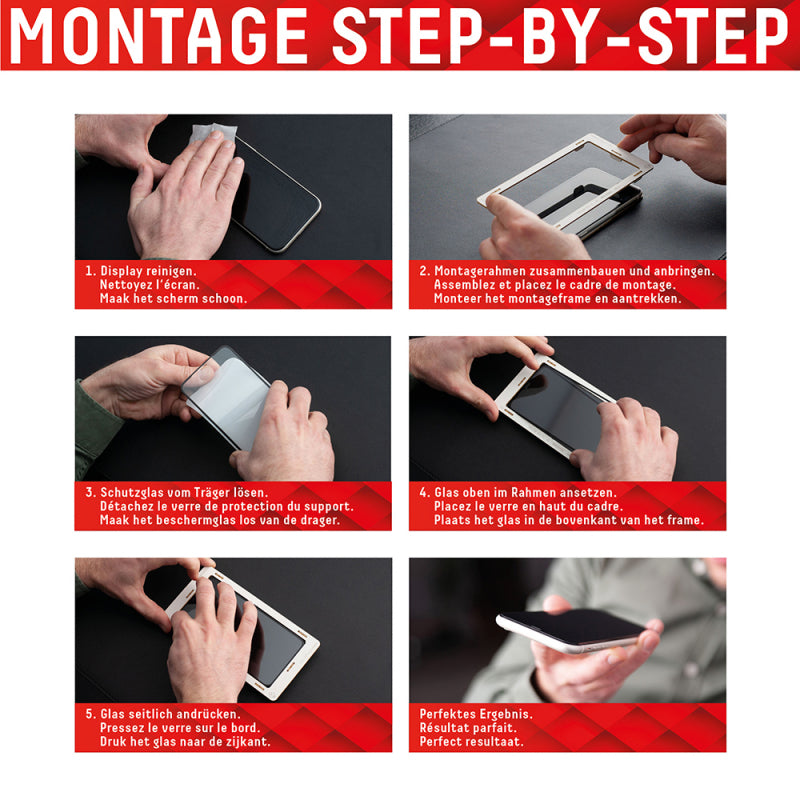 MONTAGE STEP-BY-STEP

1. Display reinigen.
Nettoyez l'écran.
Maak het scherm schoon.

2. Montagerahmen zusammenbauen und anbringen.
Assemblez et placez le cadre de montage.
Monteer het montageframe en aantrekken.

3. Schutzglas vom Träger lösen.
Détachez le verre de protection du support.
Maak het beschermglas los van de drager.

4. Glas oben im Rahmen ansetzen.
Placez le verre en haut du cadre.
Plaats het glas in de bovenkant van het frame.

5. Glas seitlich andrücken.
Pressez le verre sur le bord.
Druk het glas naar de zijkant.

Perfektes Ergebnis.
Résultat parfait.
Perfect resultaat.