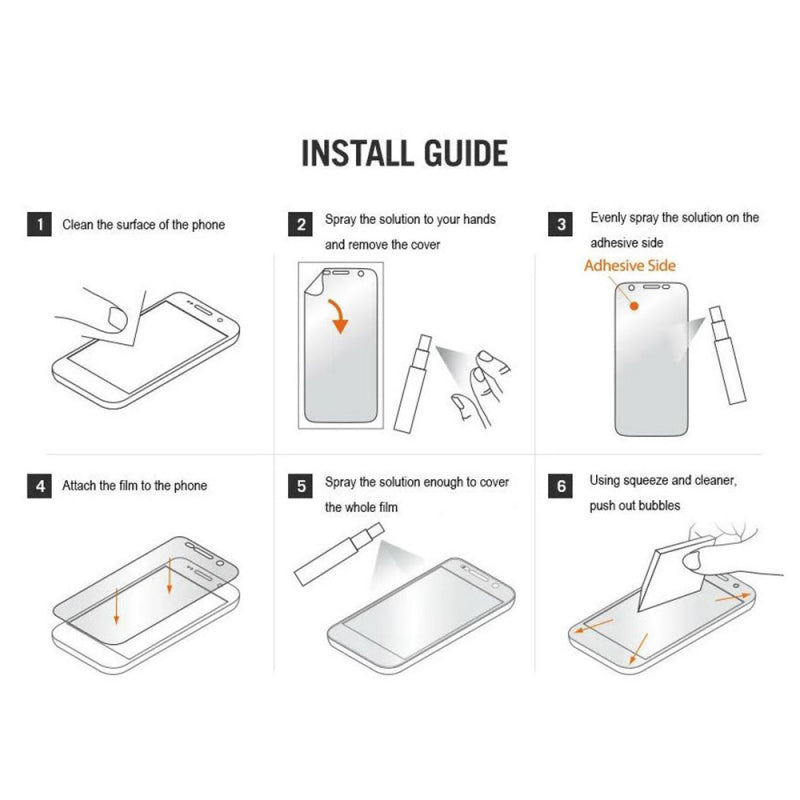 INSTALL GUIDE

1 Clean the surface of the phone

2 Spray the solution to your hands and remove the cover

3 Evenly spray the solution on the adhesive side

Adhesive Side

4 Attach the film to the phone

5 Spray the solution enough to cover the whole film

6 Using squeeze and cleaner, push out bubbles